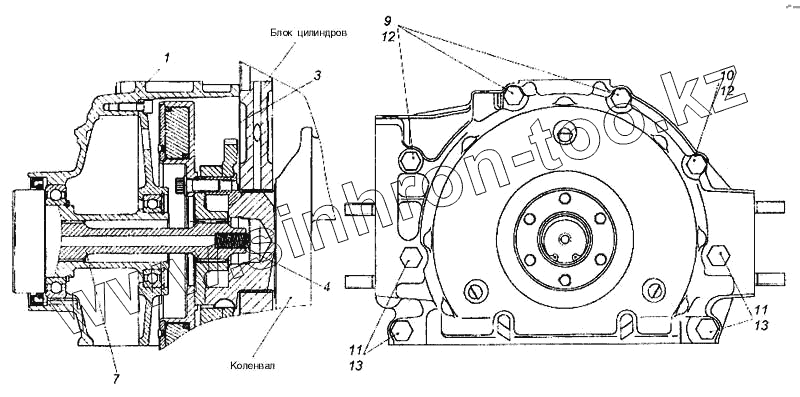 Блок цилиндров
1
3
4
7
Коленвал
9
12
10
12
11
13
11
13
www.sinhron-too.kz