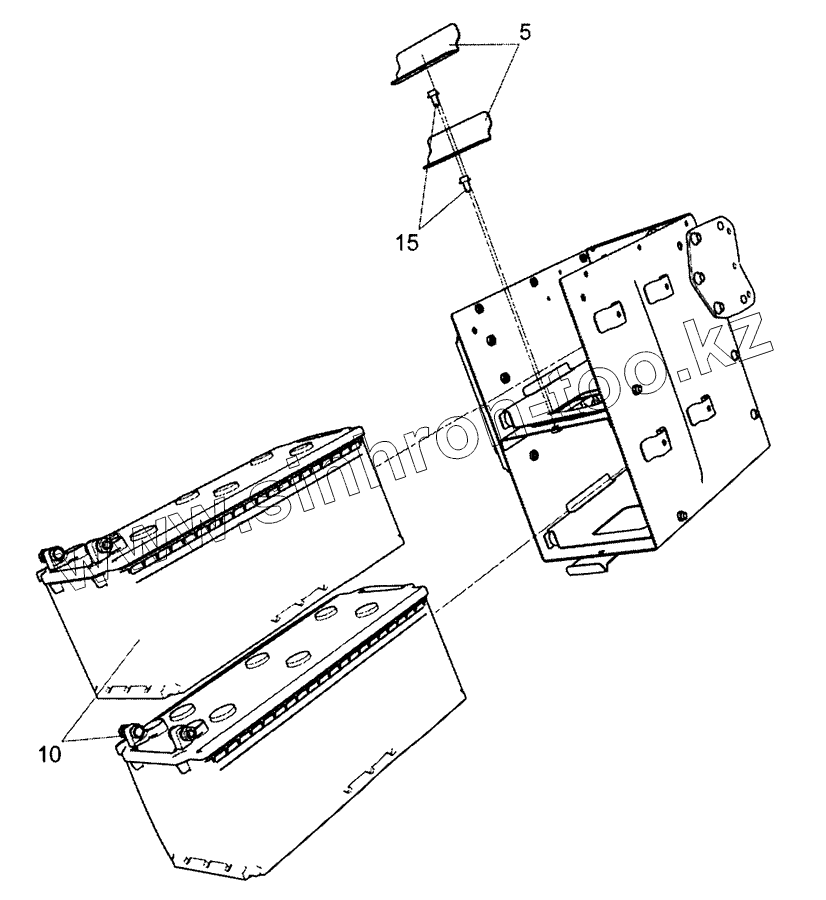 5

15

www.sinhron-too.kz

10