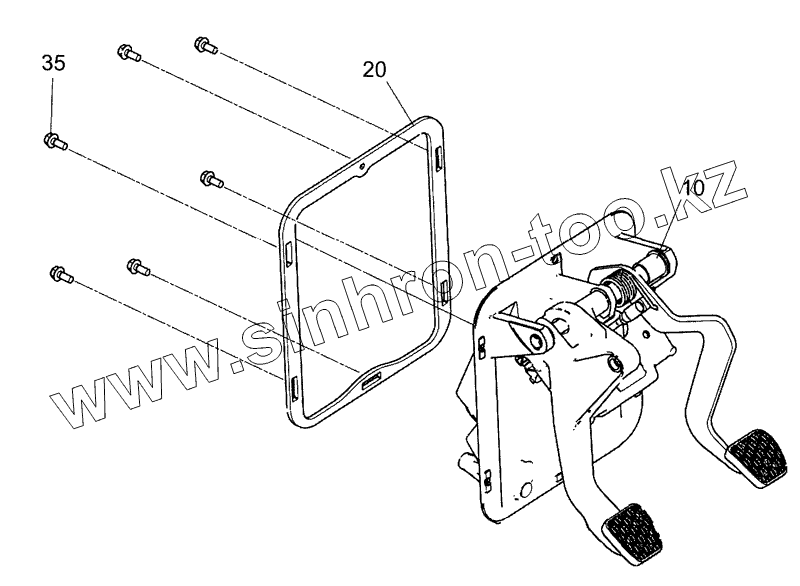 35
20
10
www.sinhron-too.kz