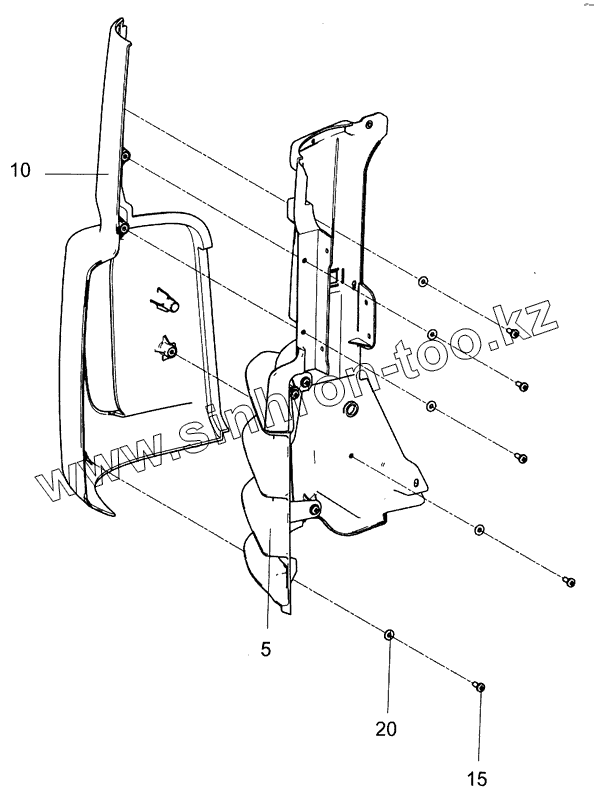 10

www.sinhron-too.kz

5

20

15