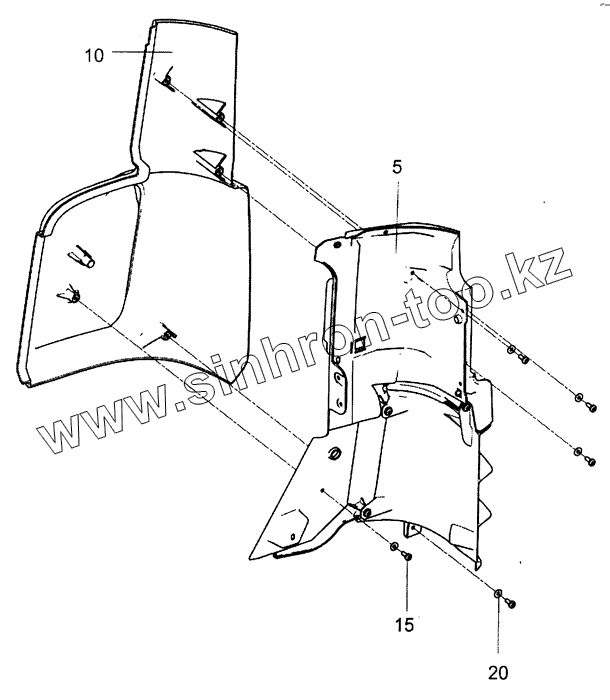 10
5
www.sinhron-too.kz
15
20