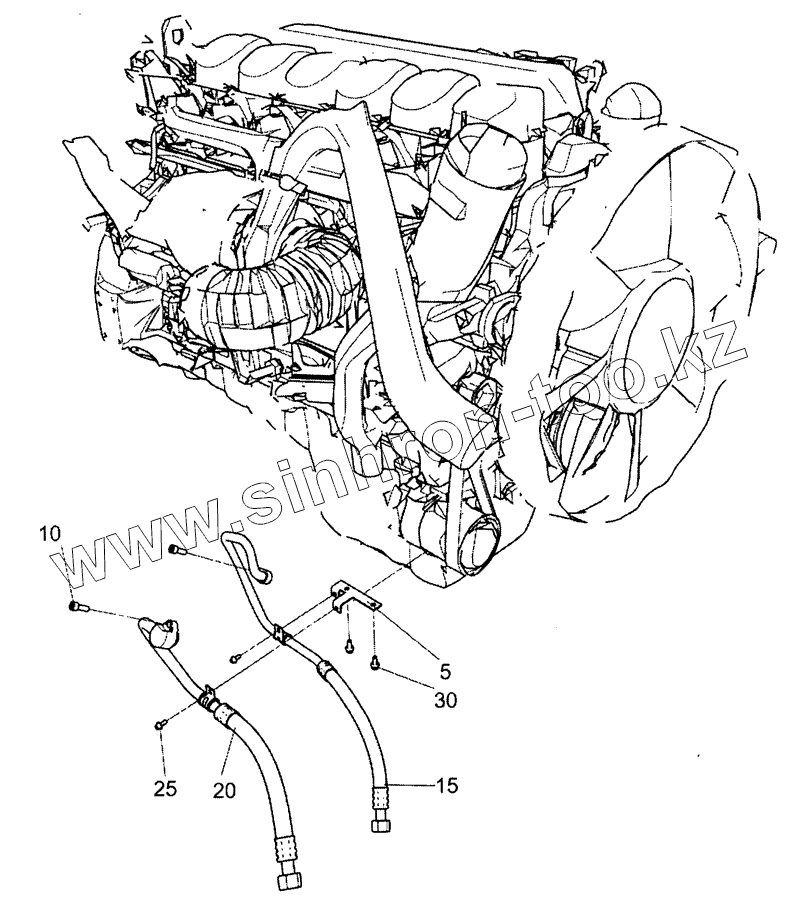 www.sinhron-too.kz

10

5

30

25

20

15