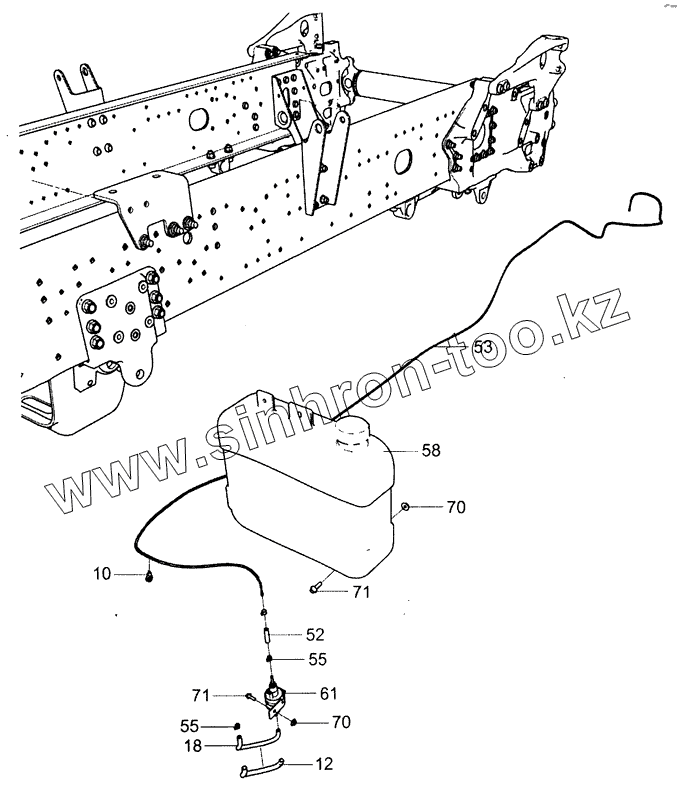 www.sinhron-too.kz

53
58
70
10
71
52
55
71
61
55
70
18
12