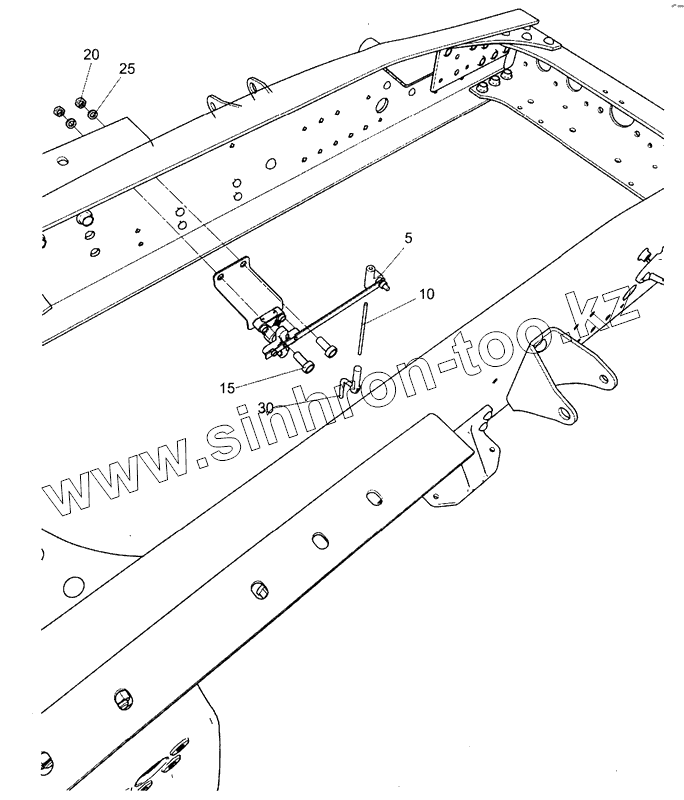 20
25
5
10
15
30
www.sinhron-too.kz