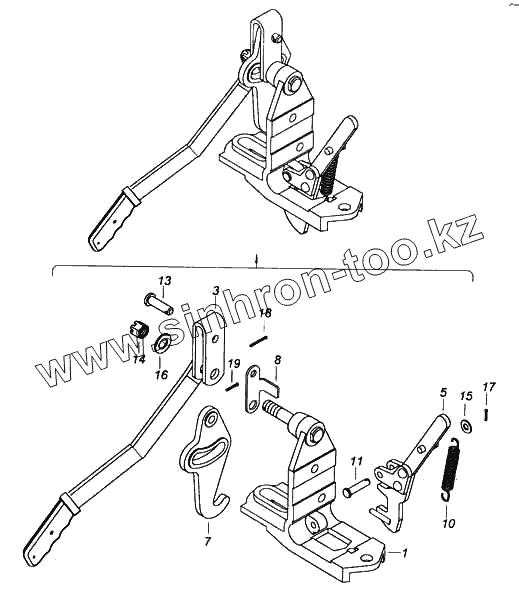 www.sinhron-too.kz

13
3
18
14
16
19
8
5
15
17
11
7
10
1