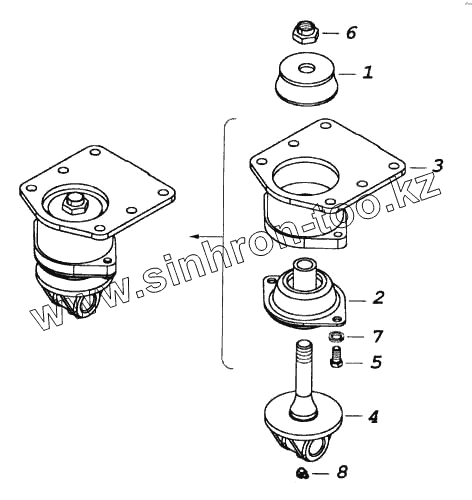 6
1
3
www.sinhron-too.kz
2
7
5
4
8