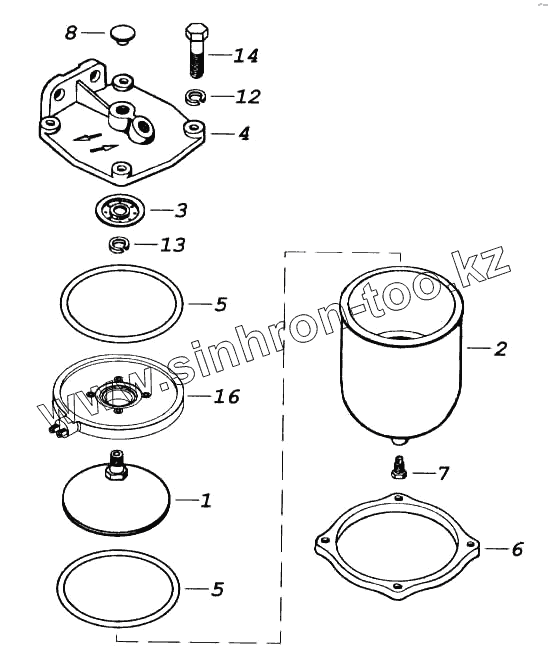 8
14
12
4
3
13
5
16
1
5
2
7
6
www.sinhron-too.kz