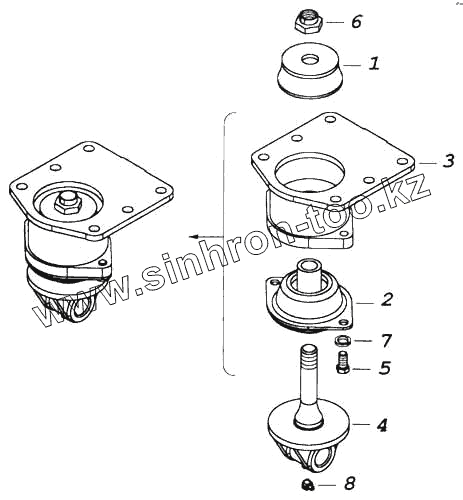 6
1
3
www.sinhron-too.kz
2
7
5
4
8