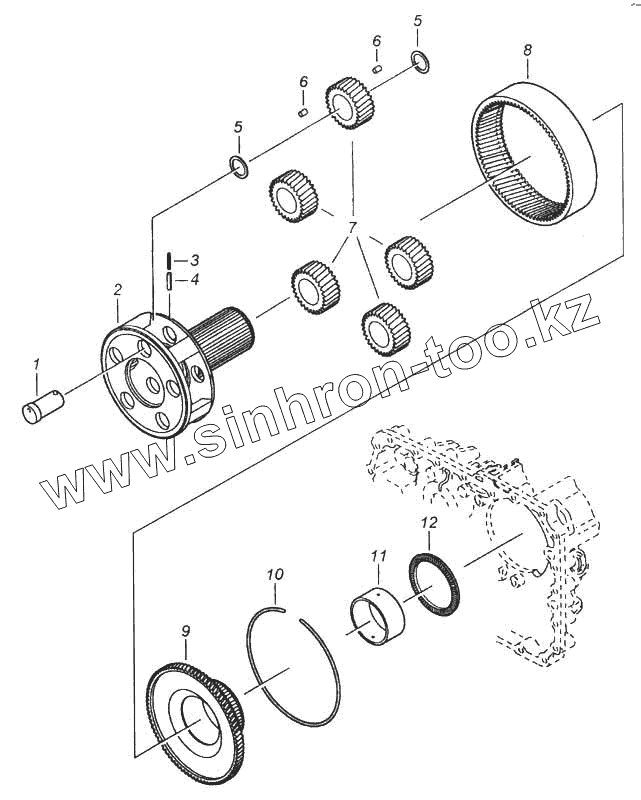 5
6
8
6
5
7
3
4
2
1
www.sinhron-too.kz
12
11
10
9