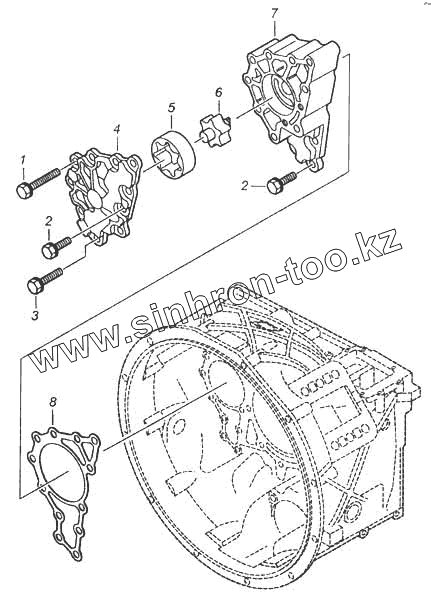 7
6
5
4
1
2
2
3
www.sinhron-too.kz
8