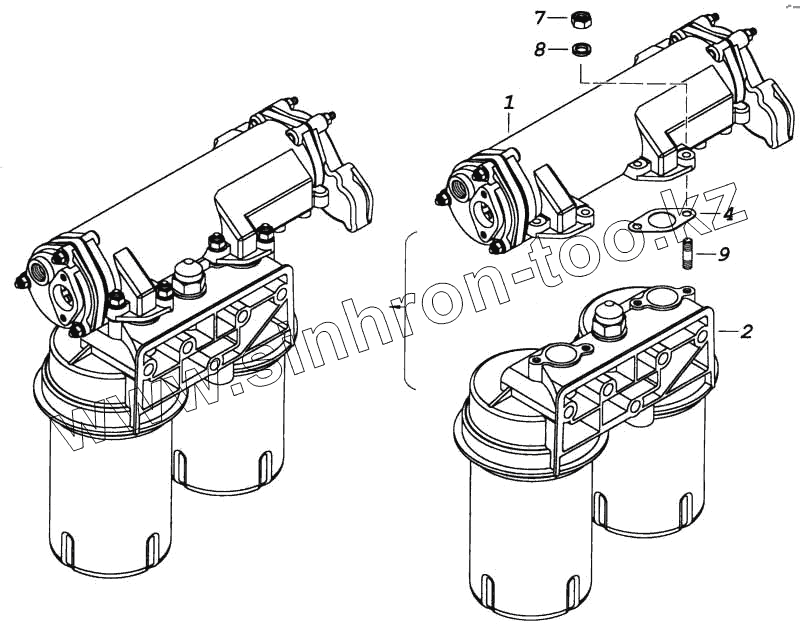 7
8
1
4
9
2
www.sinhron-too.kz