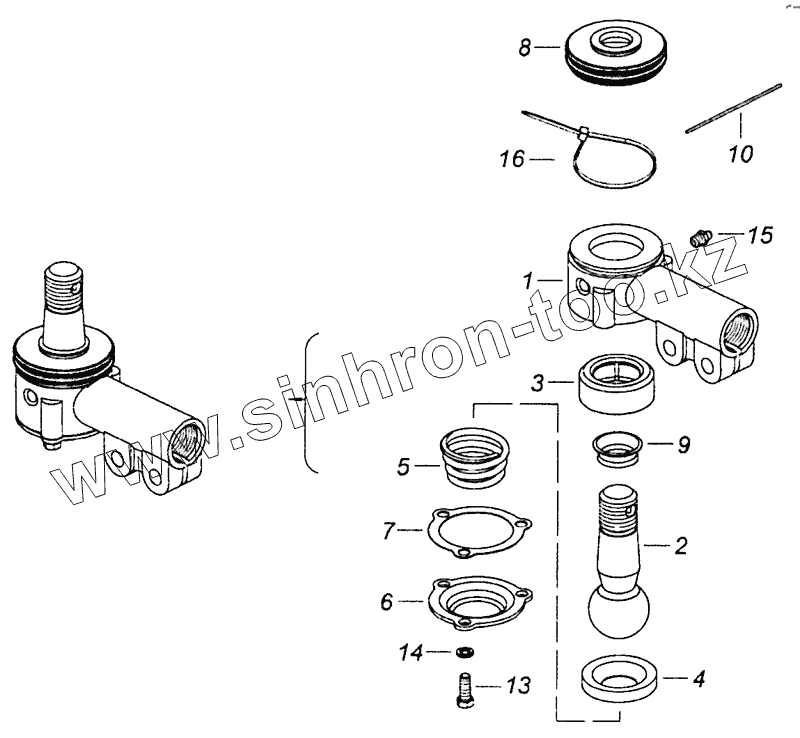 8
16
10
15
1
www.sinhron-too.kz
3
5
9
7
2
6
14
13
4