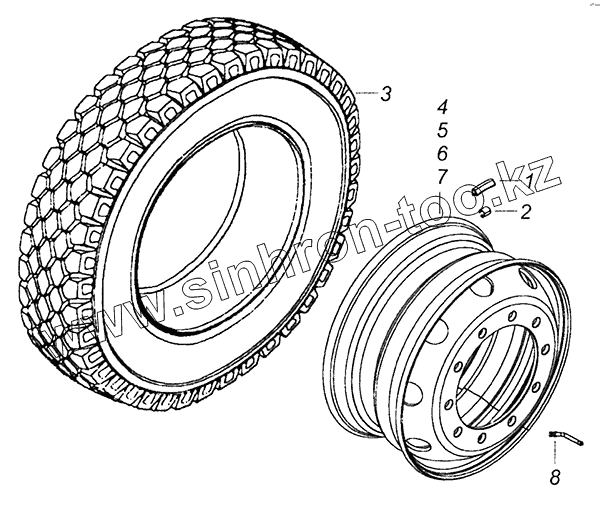 3
4
5
6
7
1
2
8
www.sinbron-too.kz