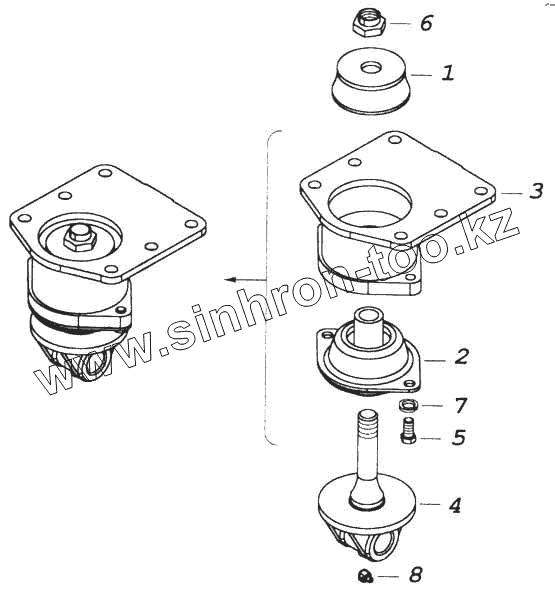 6
1
3
www.sinhron-too.kz
2
7
5
4
8