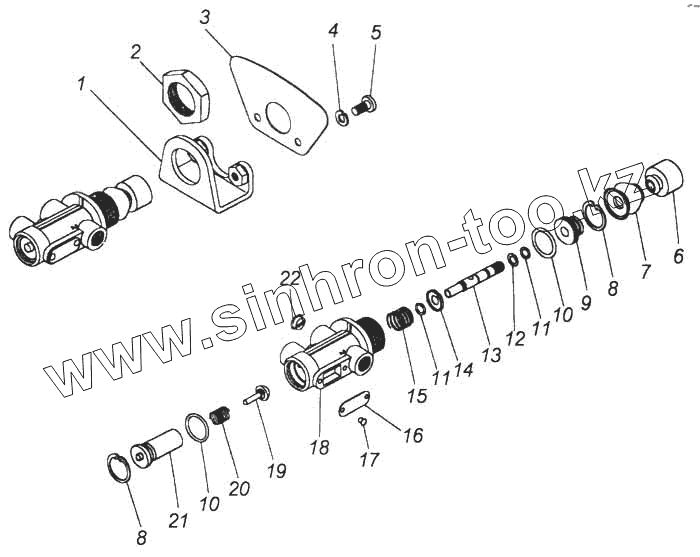 3
4
5
2
1
www.sinhron-too.kz
6
7
8
9
10
11
12
13
14
11
15
22
18
16
17
19
20
10
21
8