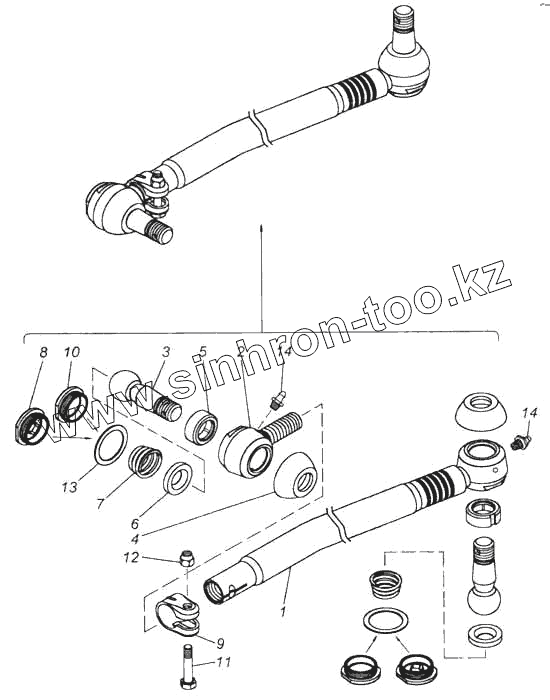 www.sinhron-too.kz

8
10
3
5
2
14
14
13
7
6
4
12
1
9
11