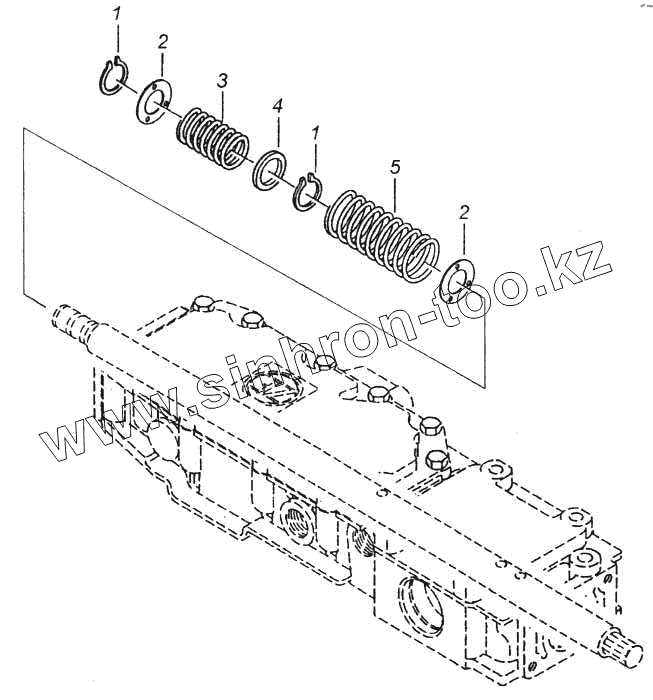 1
2
3
4
1
5
2
www.sinhron-too.kz