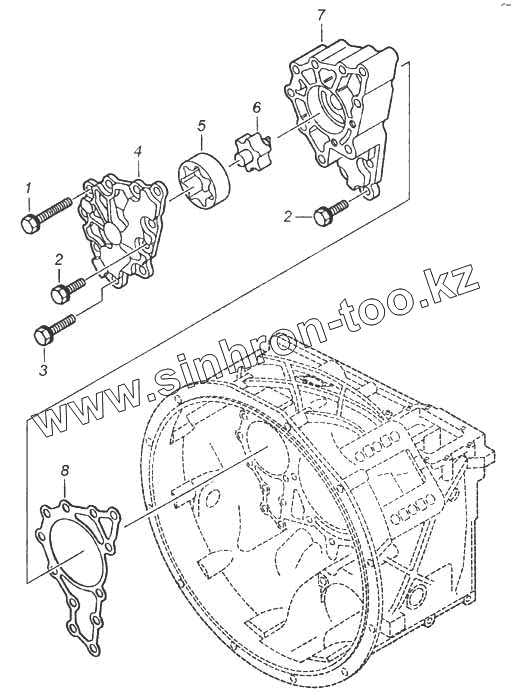 7
6
5
4
1
2
2
3
www.sinhron-too.kz
8