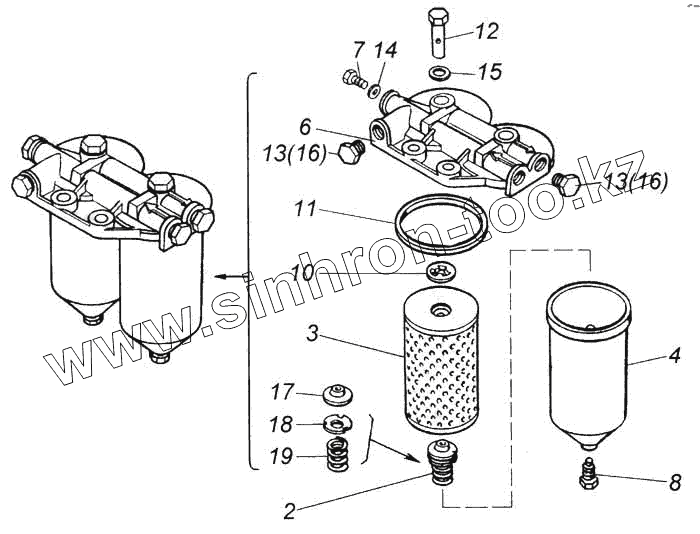 12
7
14
15
6
13(16)
13(16)
11
10
3
4
17
18
19
2
8
www.sinhron-too.kz