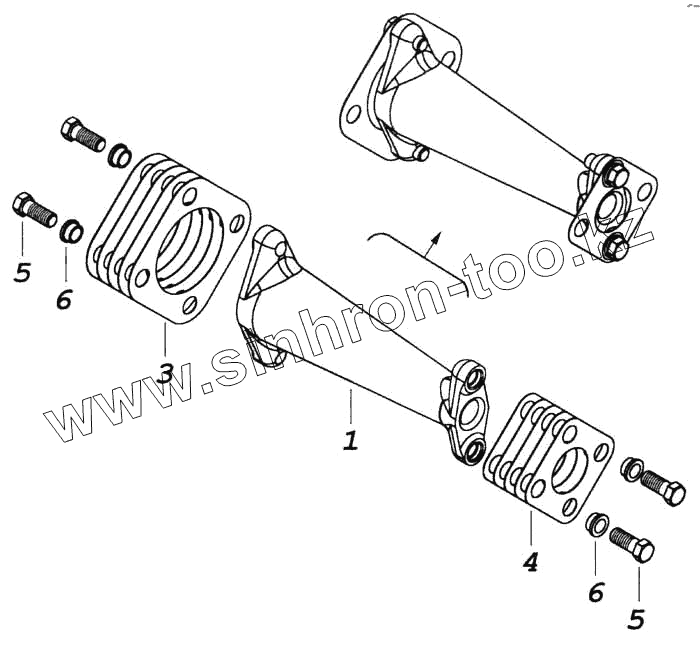 5
6
3
www.sinhron-too.kz
1
4
6
5