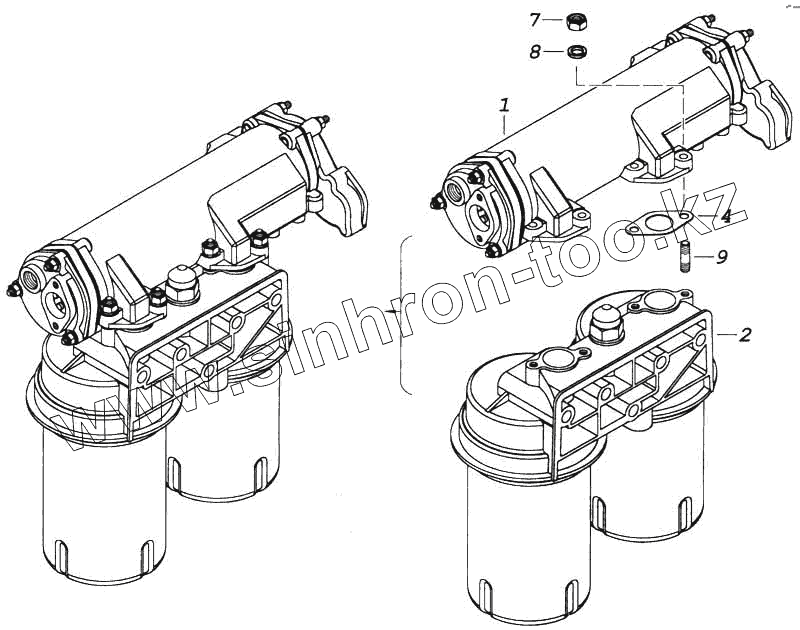 7
8
1
4
9
2
www.sinhron-too.kz