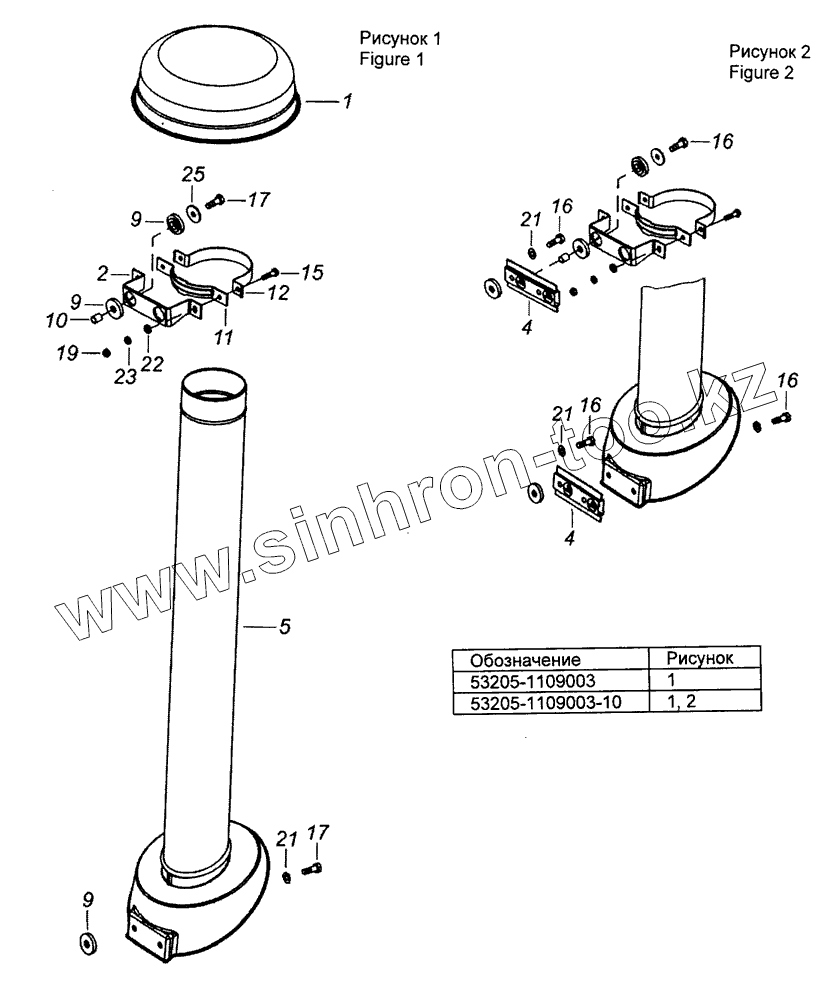 Рисунок 1
Figure 1

Рисунок 2
Figure 2

1
25
17
9
2
15
12
9
10
11
19
23
22
5
21
17
9

16
21
16
4
16
21
16
4

www.sinhron-too.kz

| Обозначение | Рисунок |
|---|---|
| 53205-1109003 | 1 |
| 53205-1109003-10 | 1, 2 |