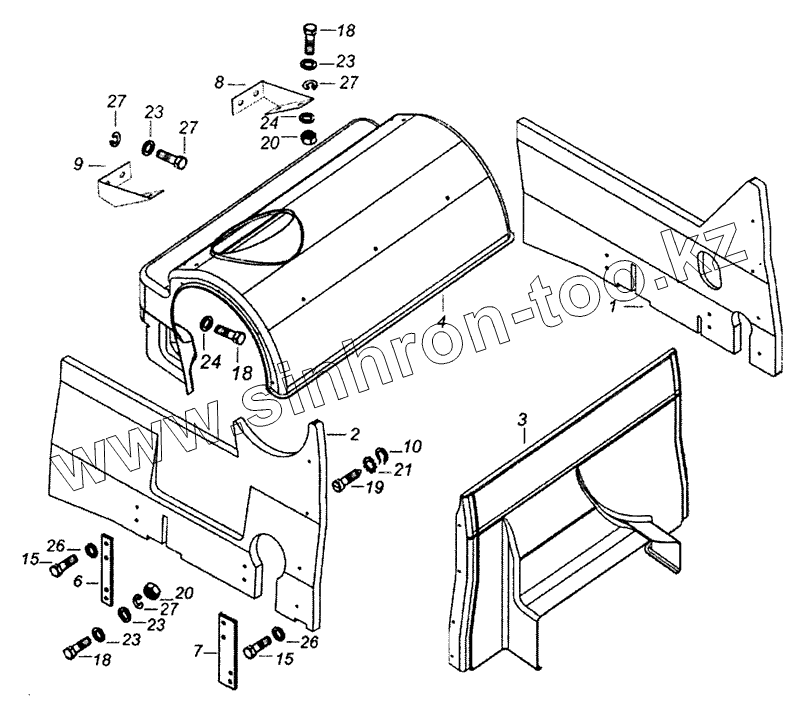 18
23
27
8
24
20
27
23
27
9
4
1
24
18
www.sinhron-too.kz
2
10
21
19
3
26
15
6
20
27
23
23
18
7
26
15