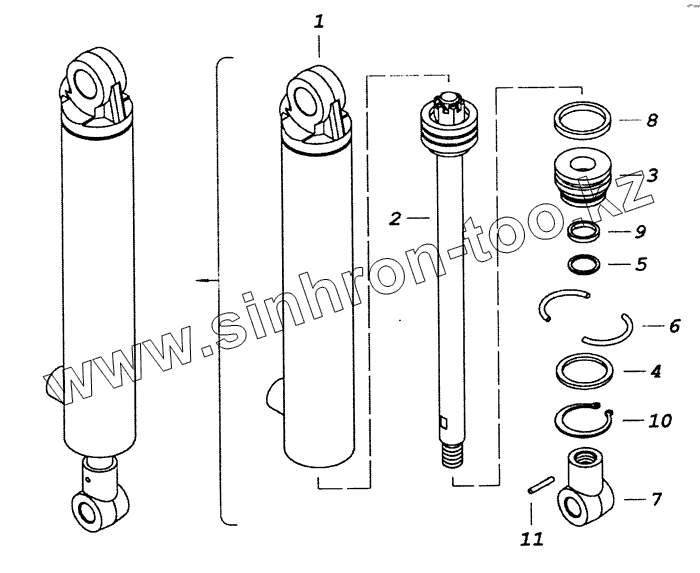 1
2
8
3
9
5
6
4
10
7
11
www.sinhron-too.kz