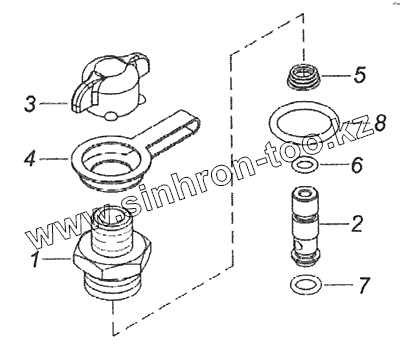 3
4
1
5
8
6
2
7
www.sinhron-too.kz