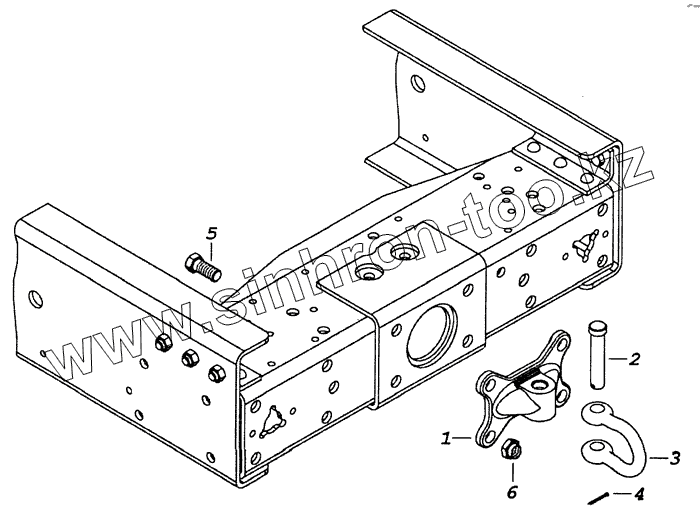 www.sinhron-too.kz
5
2
1
3
6
4