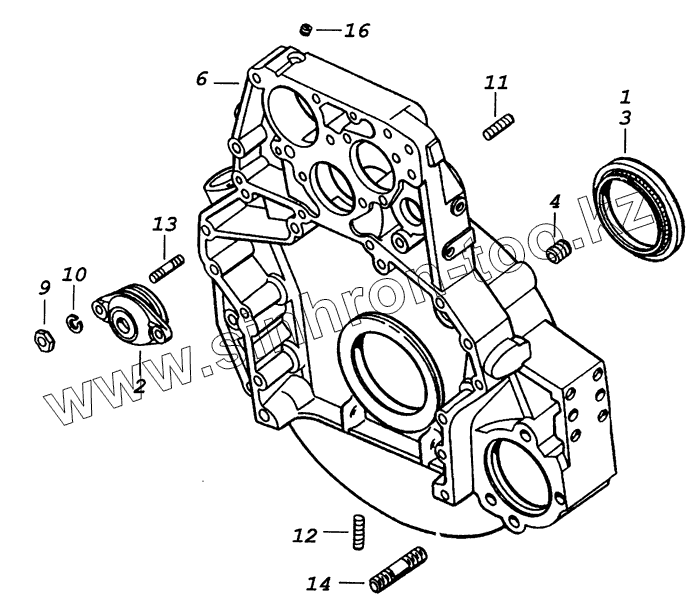 16
6
11
1
3
4
13
9
10
2
12
14
www.sinhron-too.kz