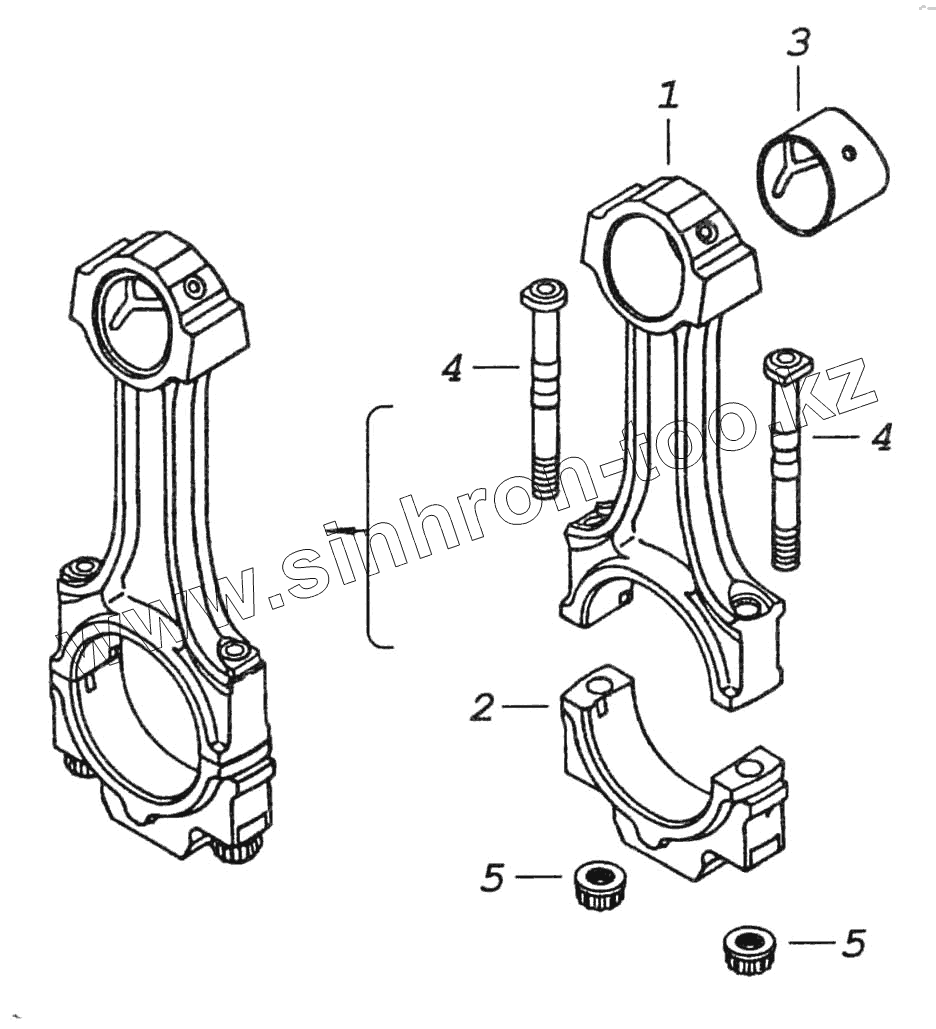 3
1
4
4
www.sinhron-too.kz
2
5
5