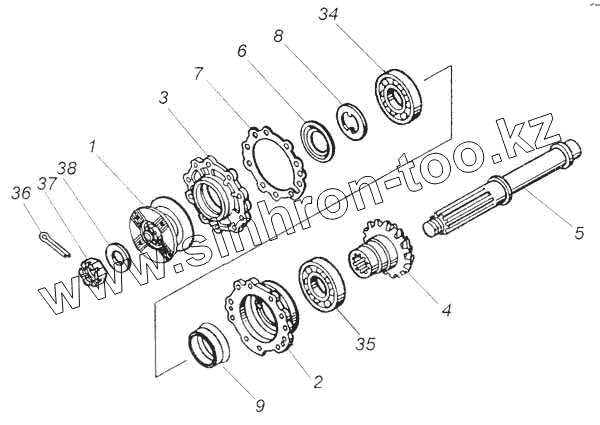 34
8
6
7
3
1
38
37
36
www.sinhron-too.kz
5
4
35
2
9