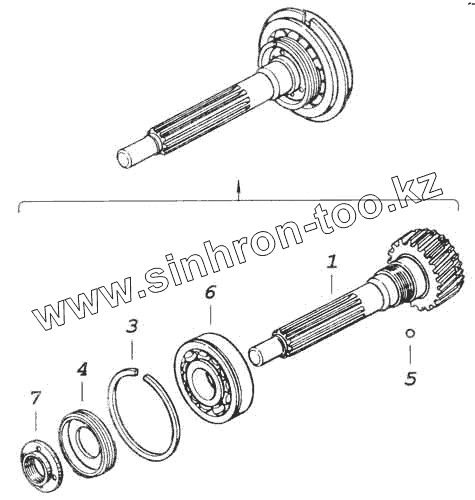 www.sinhron-too.kz

1

6

3

4

7

5