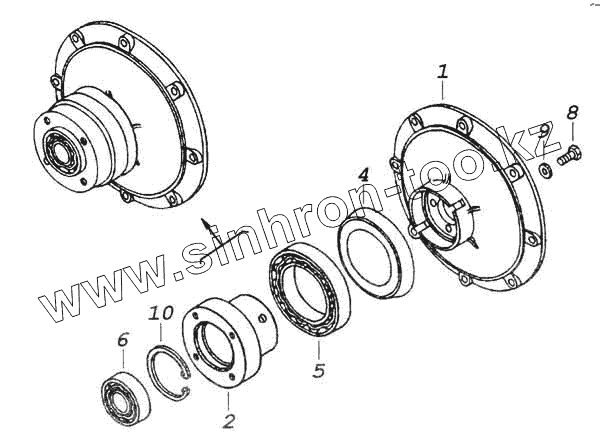 1
8
9
4
www.sinhron-too.kz
10
6
5
2