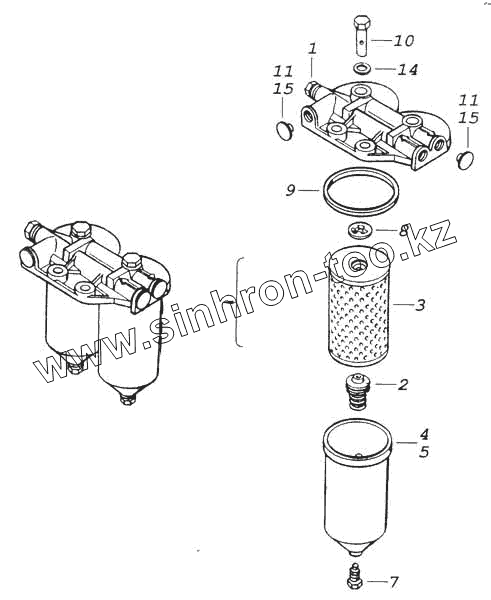 10
1
14
11
15
11
15
9
8
www.sinhron-too.kz
3
2
4
5
7