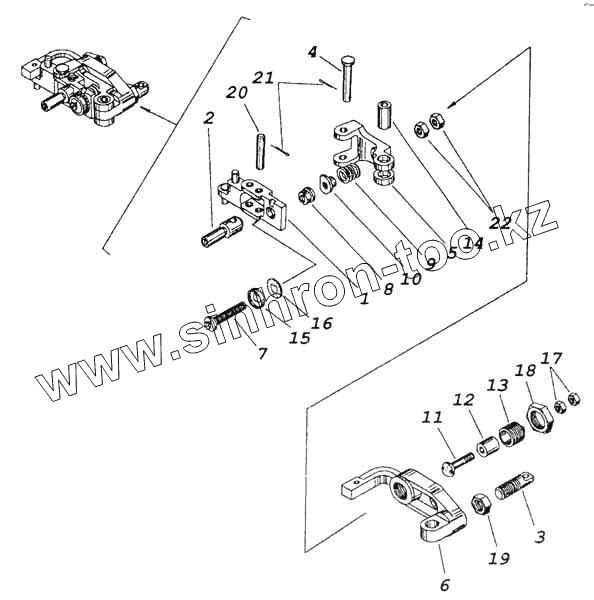 4
21
20
2
22
14
5
9
10
8
1
16
15
7
www.sinnron-too.kz
17
18
13
12
11
3
19
6