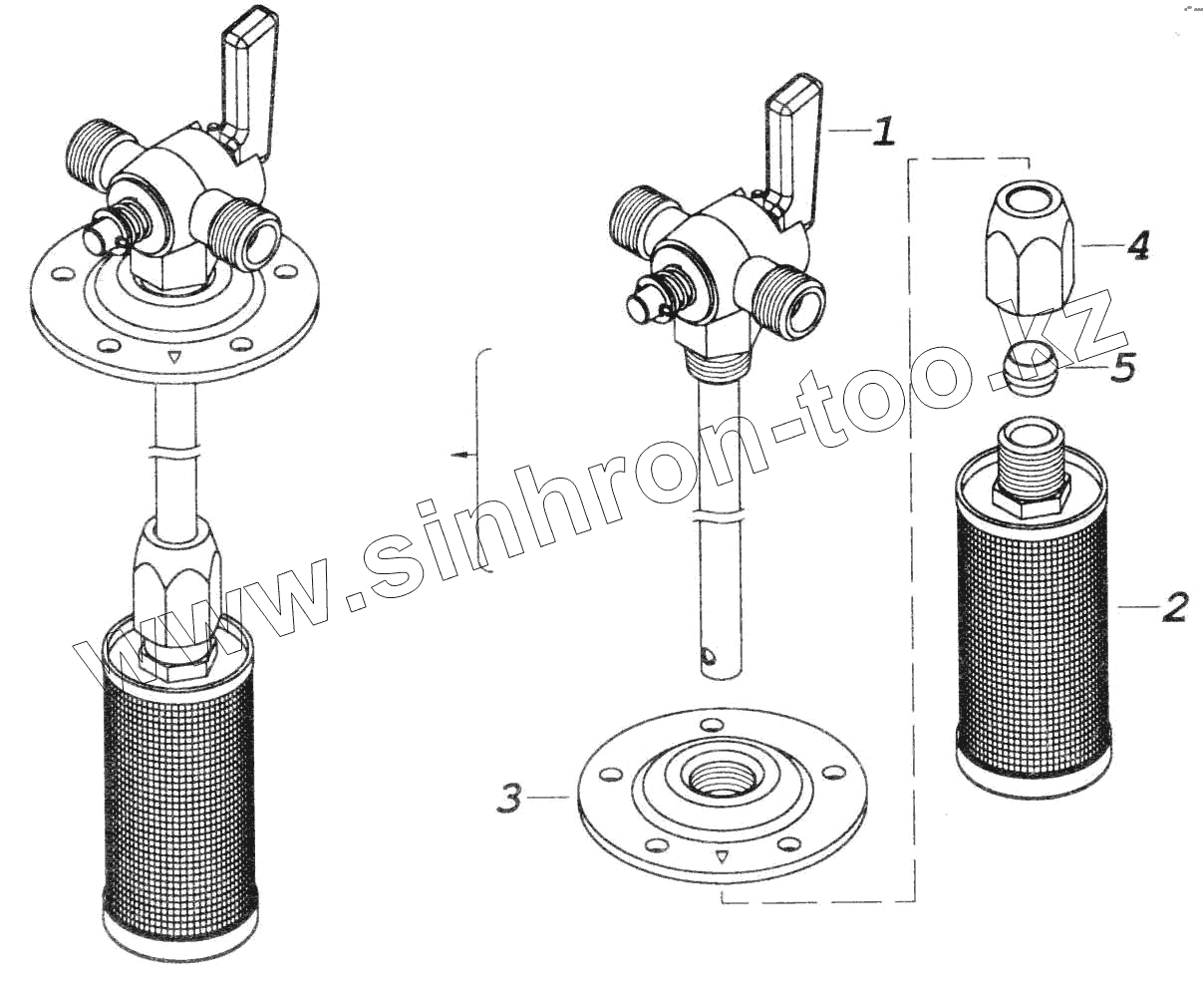 1
4
5
2
3
www.sinhron-too.kz