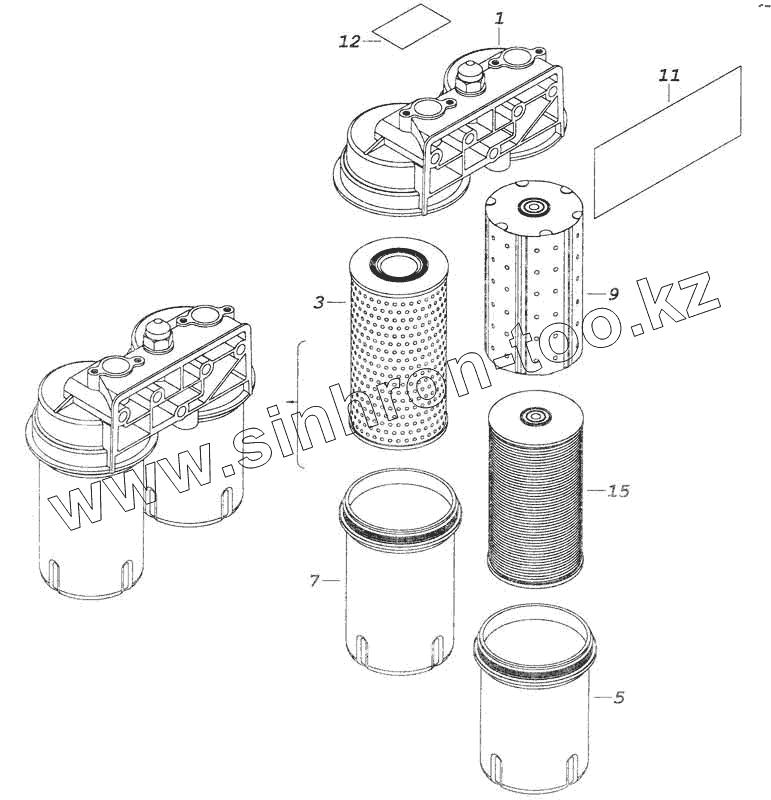 12
1
11
3
9
www.sinhron-too.kz
15
7
5