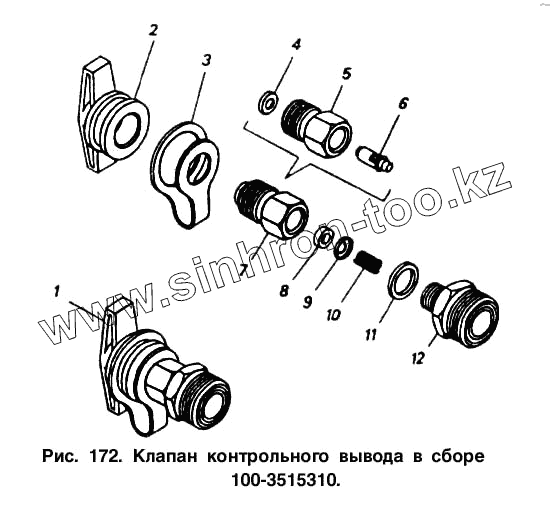 2
3
4
5
6
7
8
9
10
11
12
1

www.sinhron-too.kz

Рис. 172. Клапан контрольного вывода в сборе 100-3515310.