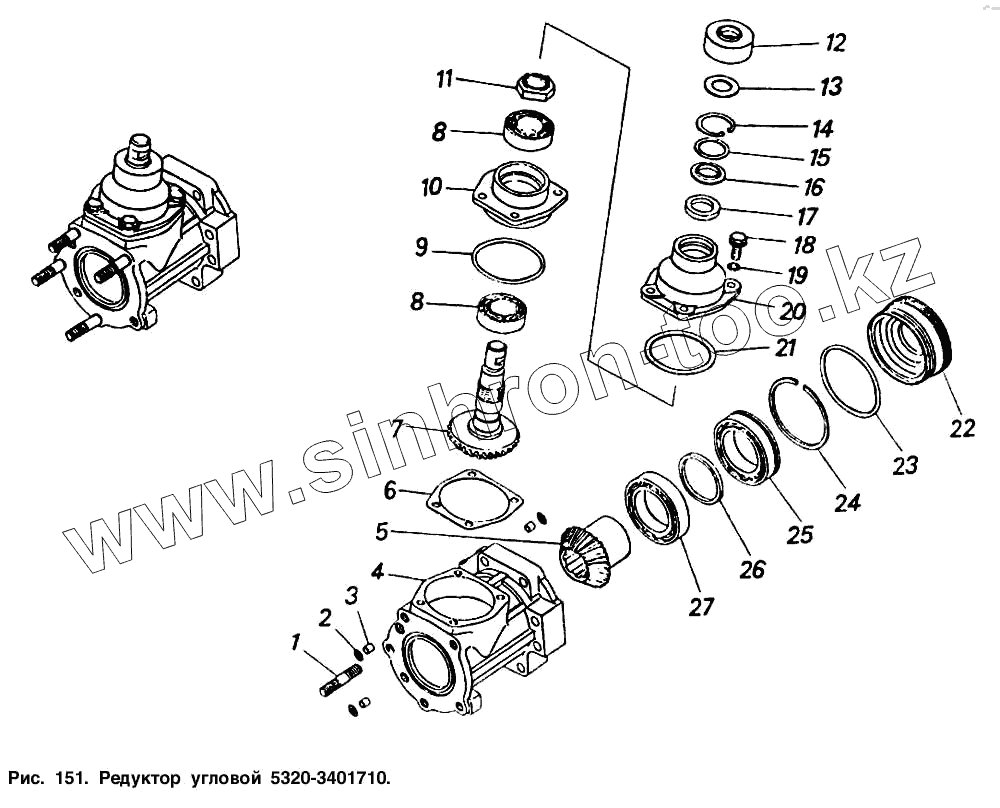 11
8
10
9
8
7
6
5
4
3
2
1
12
13
14
15
16
17
18
19
20
21
22
23
24
25
26
27

www.sinbron-too.kz

Рис. 151. Редуктор угловой 5320-3401710.