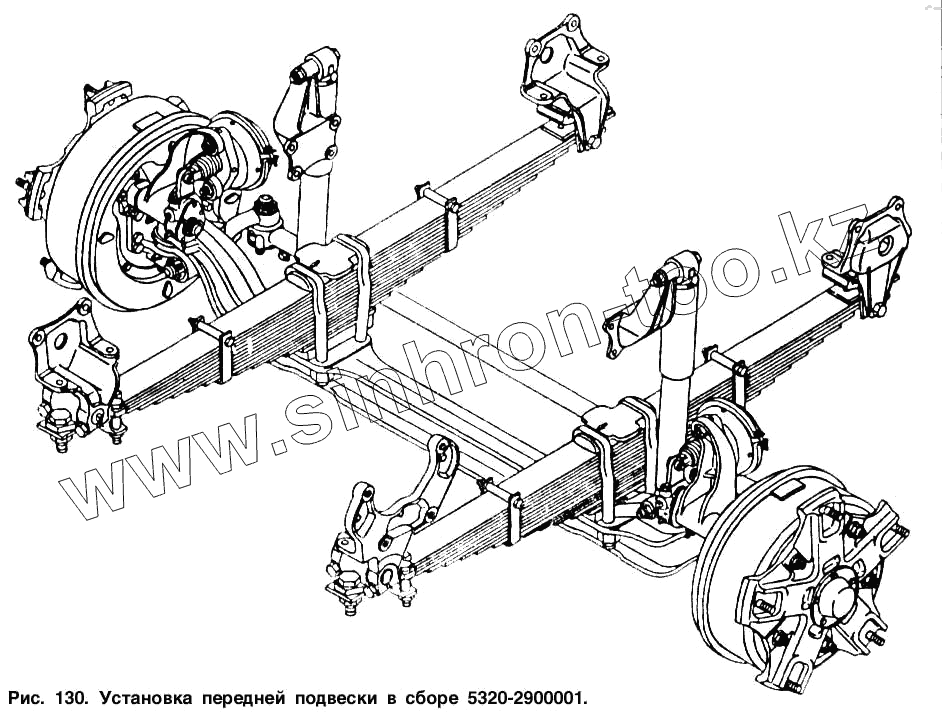 www.simhron-too.kz

Рис. 130. Установка передней подвески в сборе 5320-2900001.