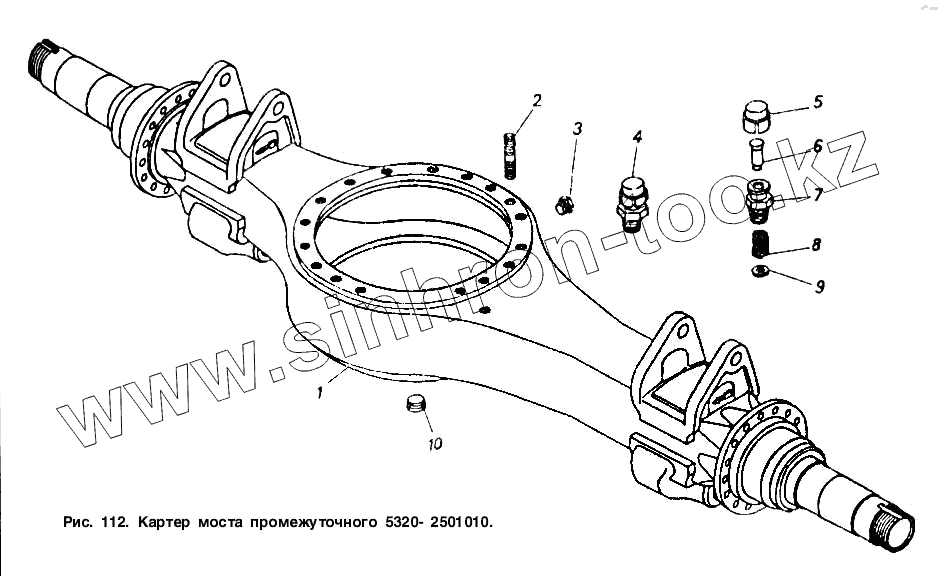 2
3
4
5
6
7
8
9
1
10

www.sinhron-too.kz

Рис. 112. Картер моста промежуточного 5320- 2501010.