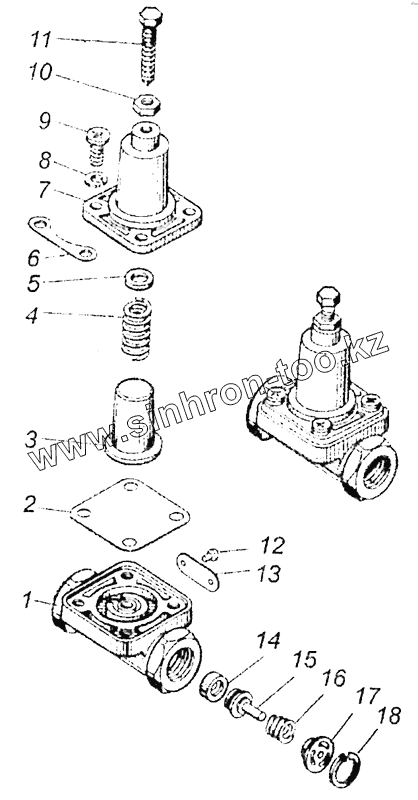 11
10
9
8
7
6
5
4
3
2
1
12
13
14
15
16
17
18
www.sinhron-too.kz