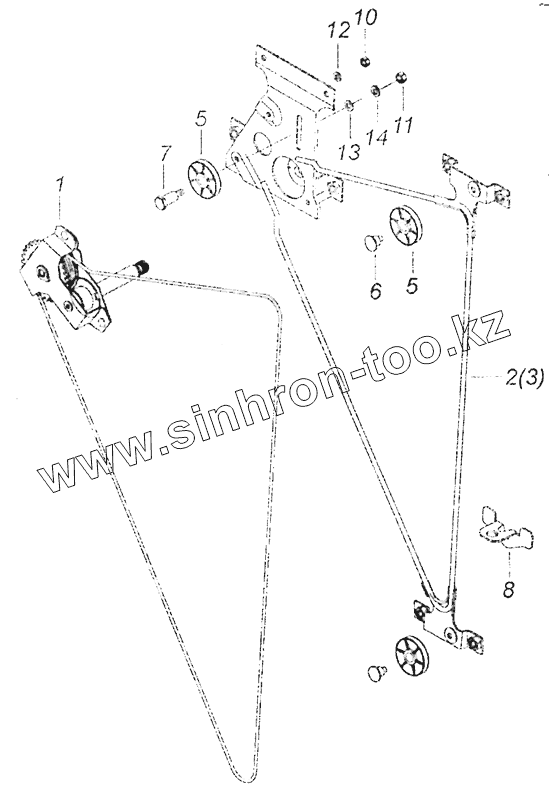 12
10
5
13
14
11
7
1
6
5
www.sinhron-too.kz
2(3)
8