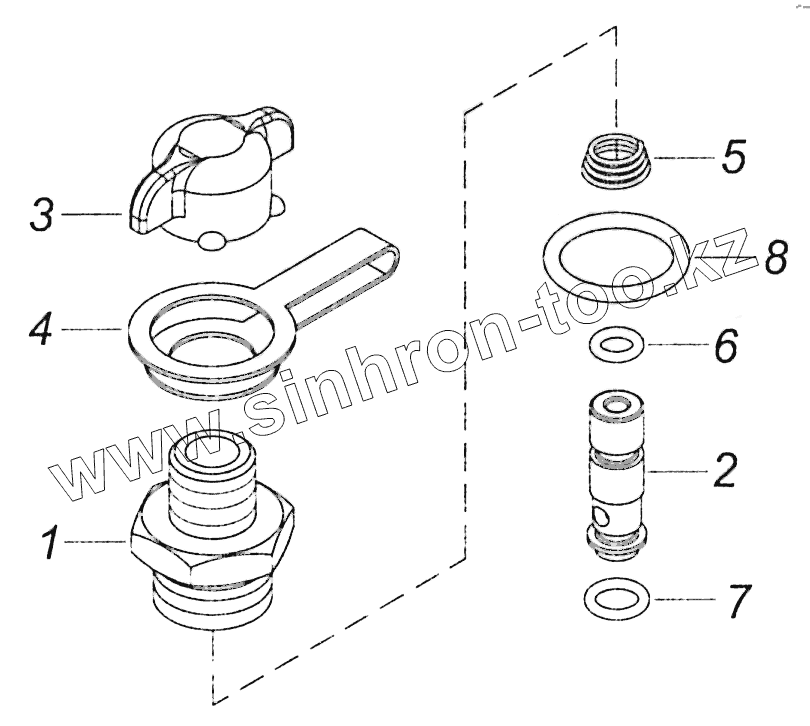 3
4
1
5
8
6
2
7
www.sinhron-too.kz