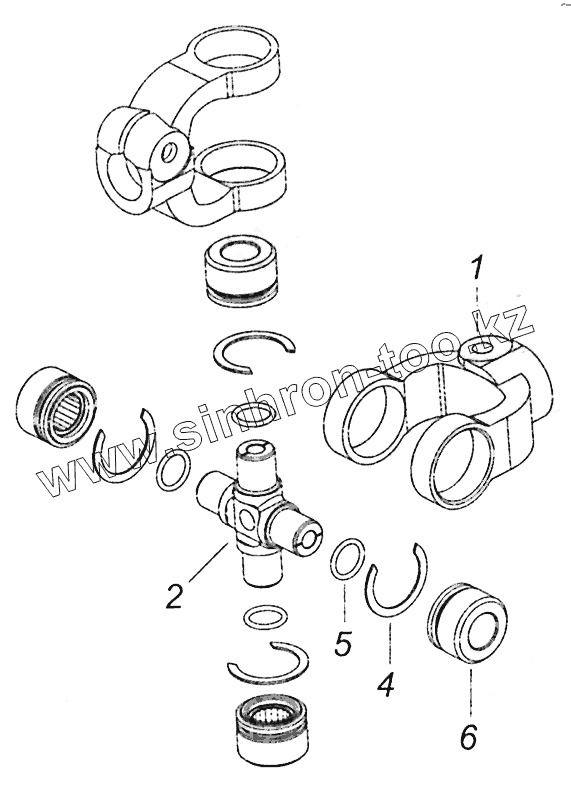 1
www.sinhron-too.kz
2
5
4
6