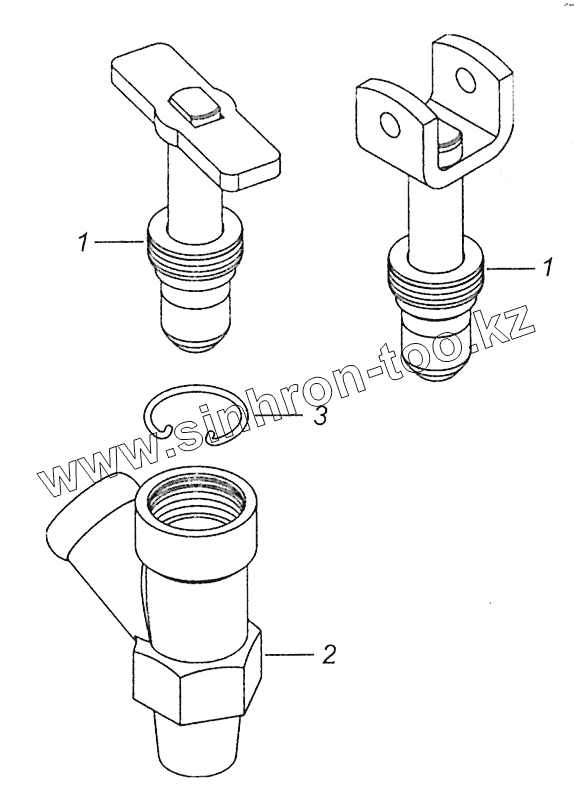 1

1

3

www.sinhron-too.kz

2