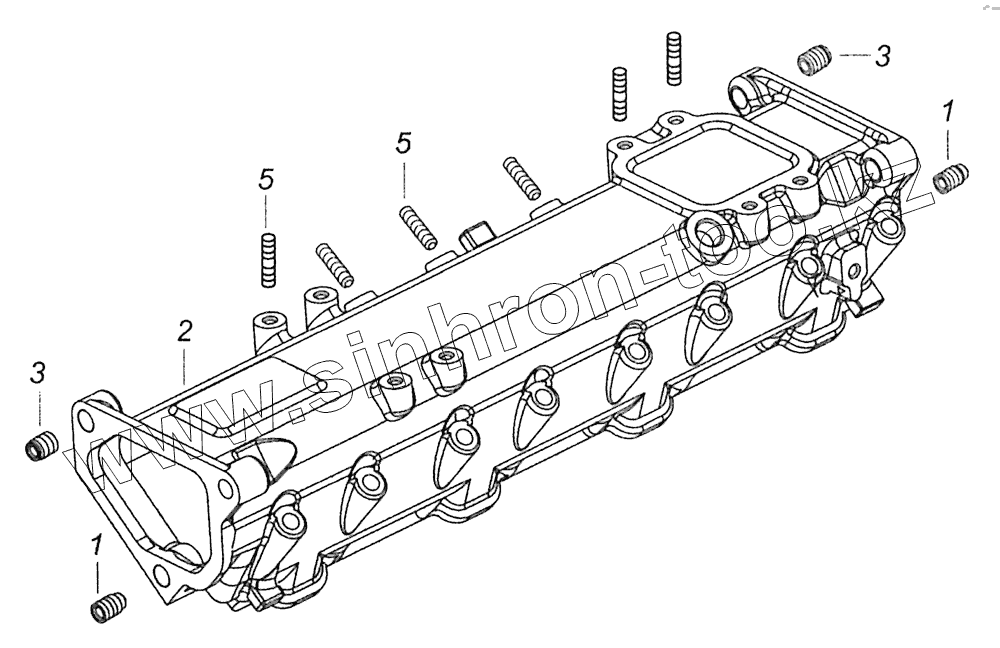 3
1
5
5
2
3
1
www.sinhron-too.kz