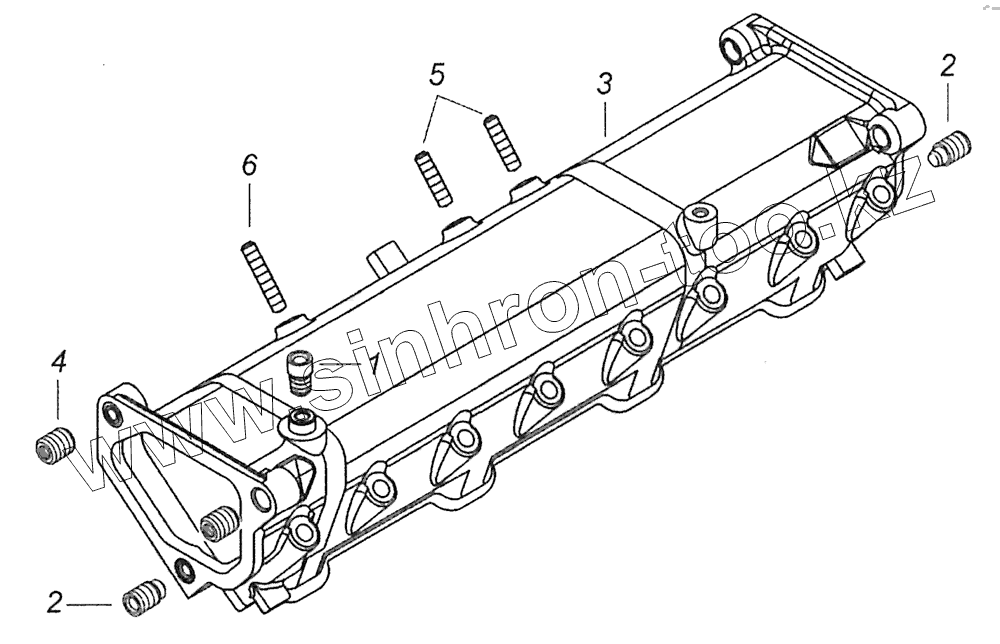 5
3
2
6
1
4
2
www.sinhron-too.kz